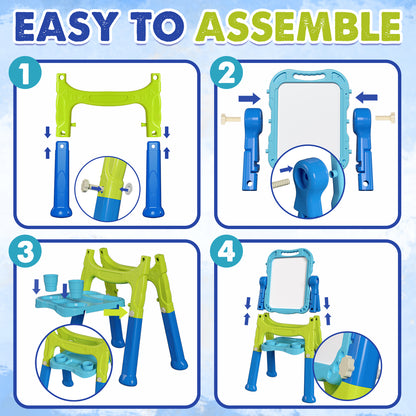 EASY TO ASSEMBLE

1

2

3

4