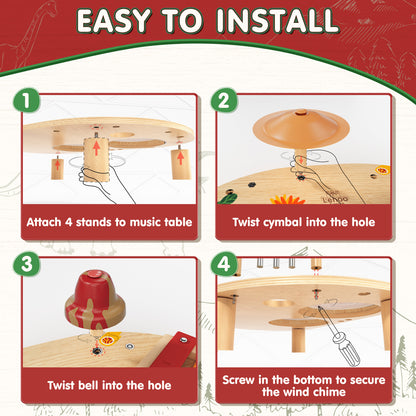 EASY TO INSTALL

1

Attach 4 stands to music table

2

Lehoo

Twist cymbal into the hole

3

Twist bell into the hole

4

Screw in the bottom to secure the wind chime