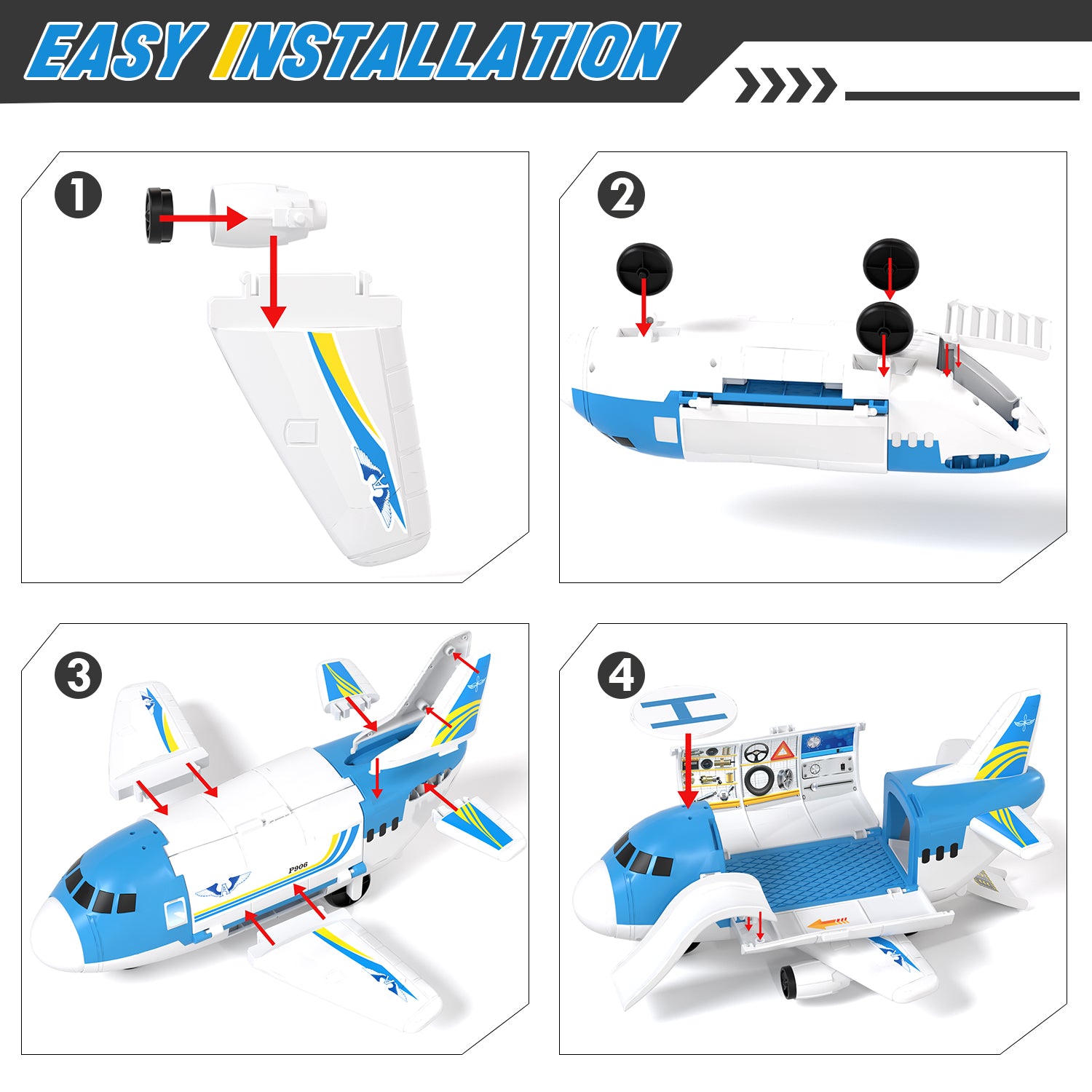 EASY INSTALLATION

1

2

3

P906

4

H