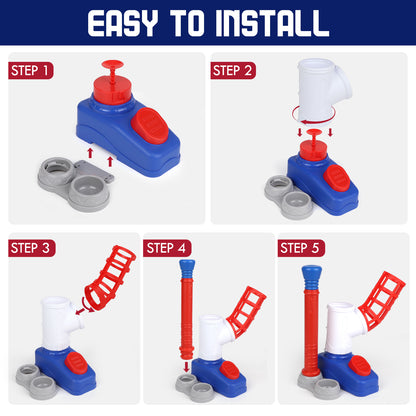 EASY TO INSTALL

STEP 1

STEP 2

STEP 3

STEP 4

STEP 5