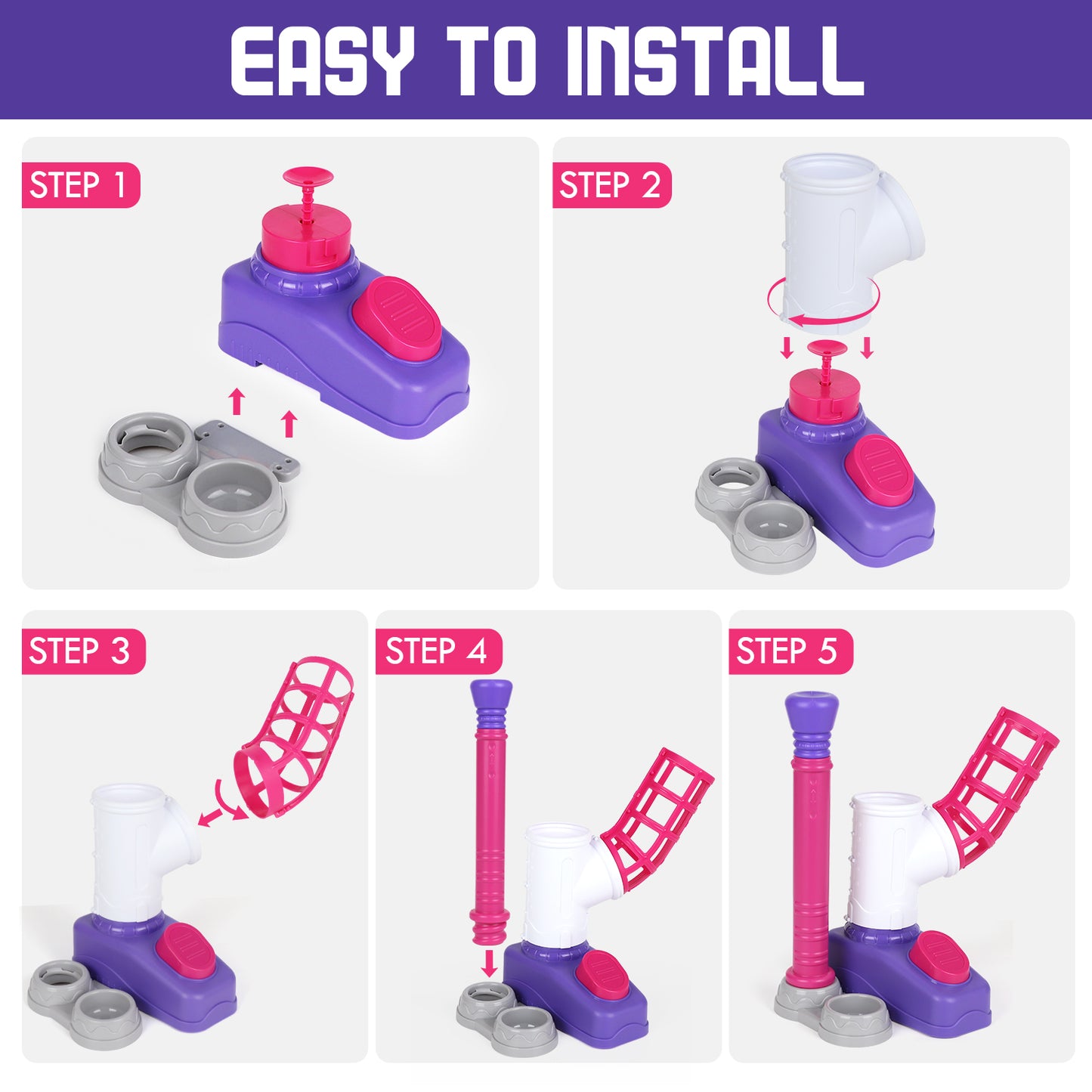 EASY TO INSTALL

STEP 1

STEP 2

STEP 3

STEP 4

STEP 5