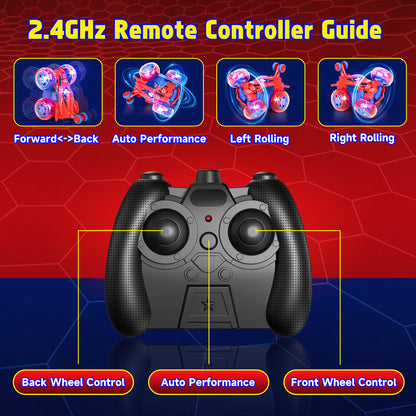 2.4GHz Remote Controller Guide

Forward<->Back

Auto Performance

Left Rolling

Right Rolling

Back Wheel Control

Auto Performance

Front Wheel Control