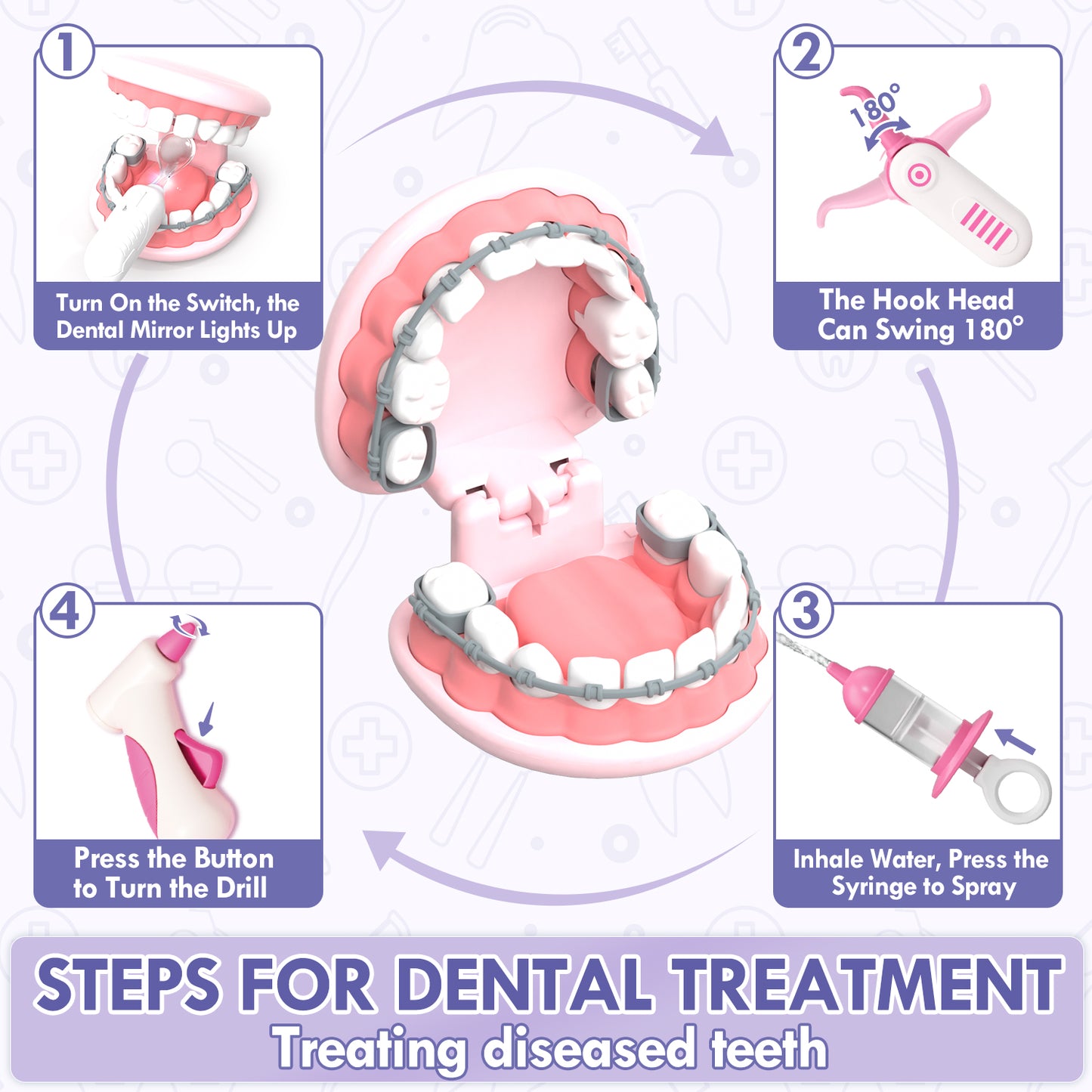 1

Turn On the Switch, the Dental Mirror Lights Up

2

180°

The Hook Head Can Swing 180°

4

Press the Button to Turn the Drill

3

Inhale Water, Press the Syringe to Spray

STEPS FOR DENTAL TREATMENT

Treating diseased teeth