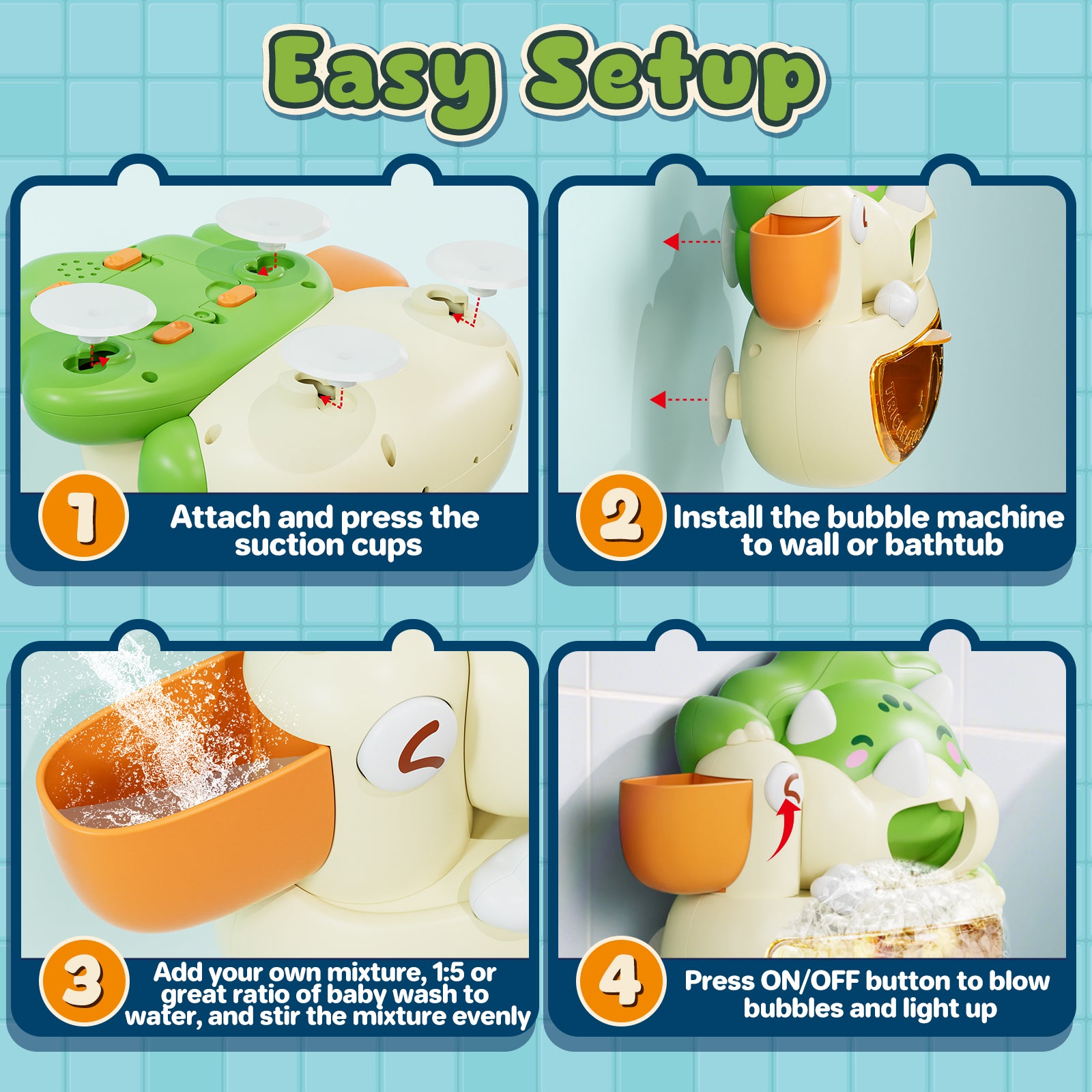 Easy Setup

1 Attach and press the suction cups

2 Install the bubble machine to wall or bathtub

3 Add your own mixture, 1:5 or great ratio of baby wash to water, and stir the mixture evenly

4 Press ON/OFF button to blow bubbles and light up