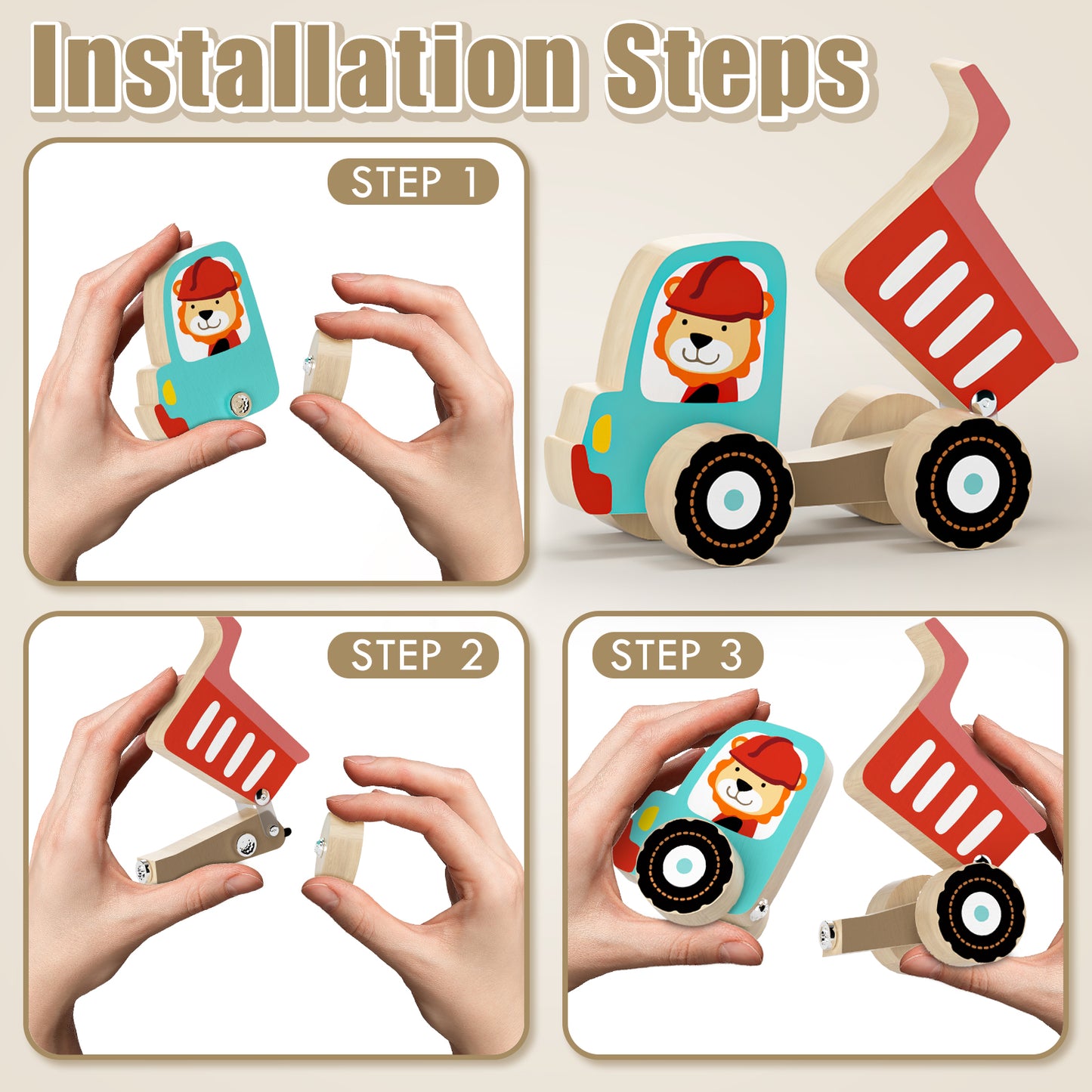 Installation Steps

STEP 1

STEP 2

STEP 3